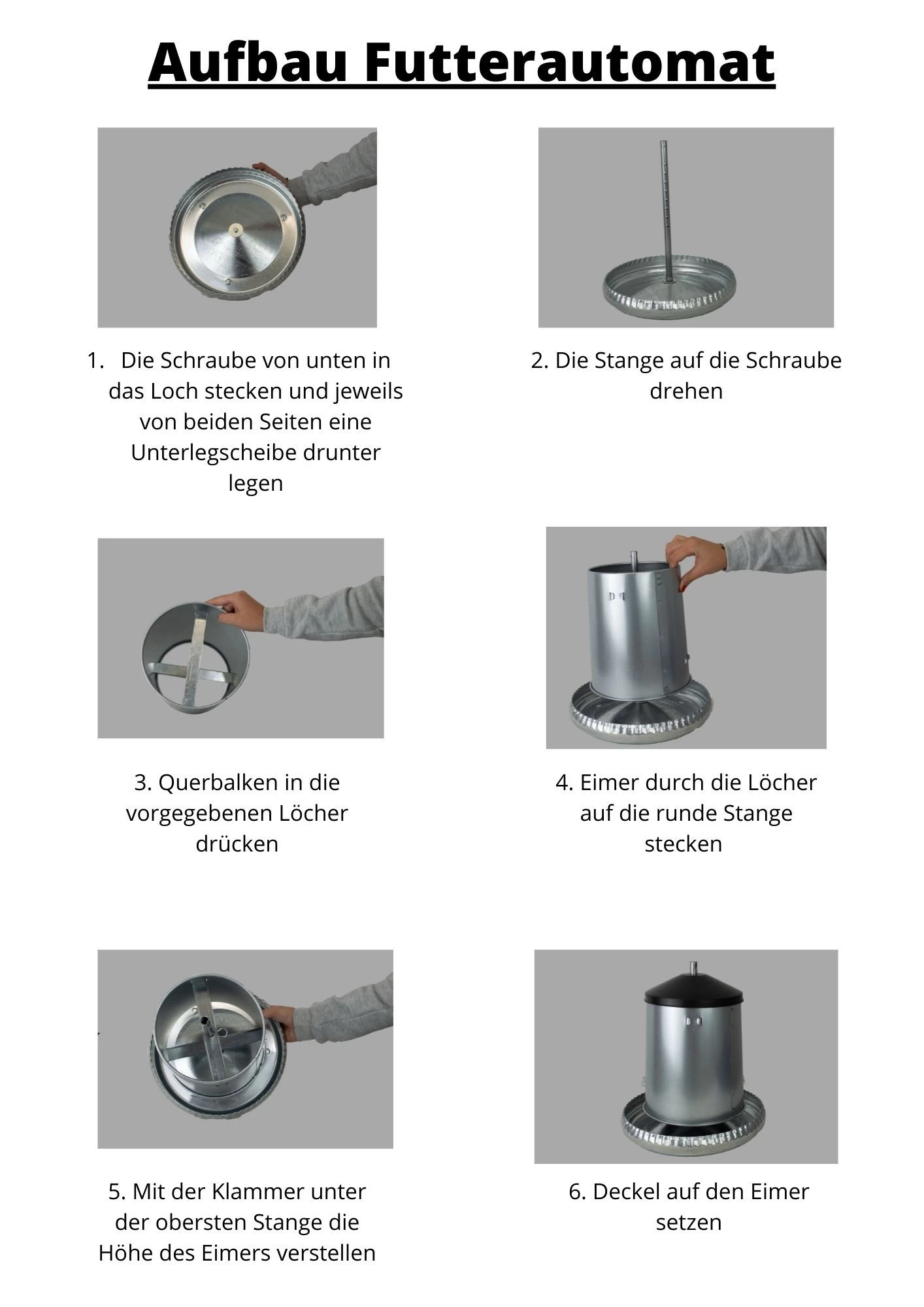 Aufbau Futterautomat

1. Die Schraube von unten in das Loch stecken und jeweils von beiden Seiten eine Unterlegscheibe drunter legen

2. Die Stange auf die Schraube drehen

3. Querbalken in die vorgegebenen Löcher drücken

4. Eimer durch die Löcher auf die runde Stange stecken

5. Mit der Klammer unter der obersten Stange die Höhe des Eimers verstellen

6. Deckel auf den Eimer setzen